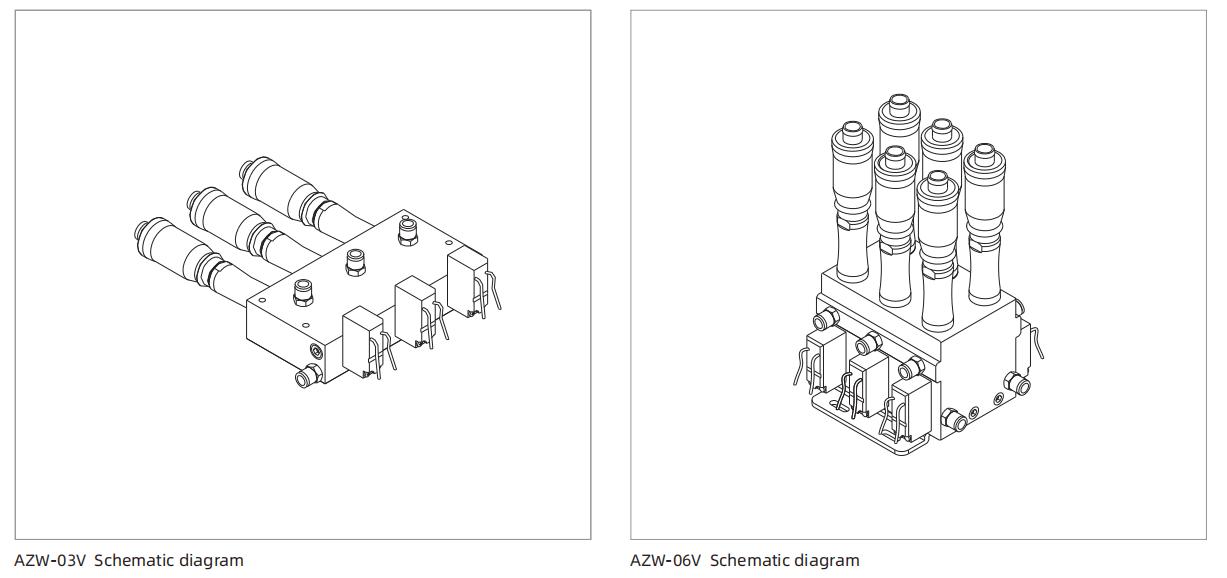 AZW-03V Schematic diagram

AZW-06V Schematic diagram