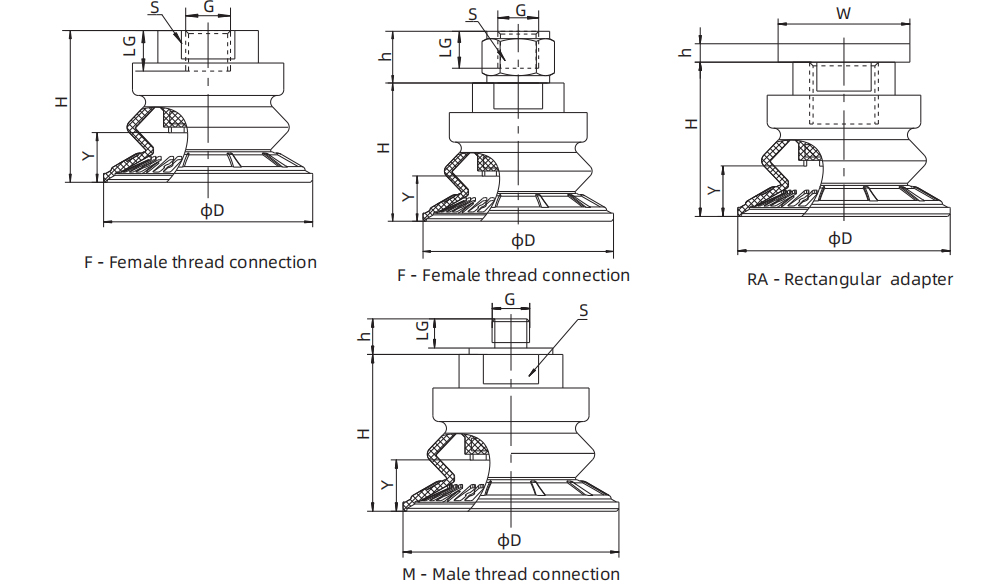 S
G
LG
H
Y
ϕD
F - Female thread connection

S
G
h
LG
H
Y
ϕD
F - Female thread connection

W
h
H
Y
ϕD
RA - Rectangular adapter

G
S
h
LG
H
Y
ϕD
M - Male thread connection